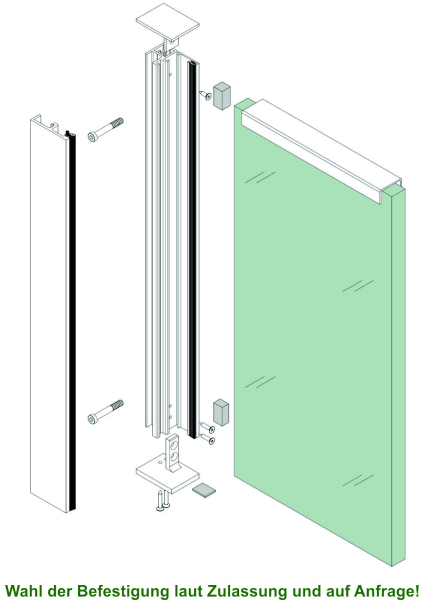 Wahl der Befestigung laut Zulassung und auf Anfrage!