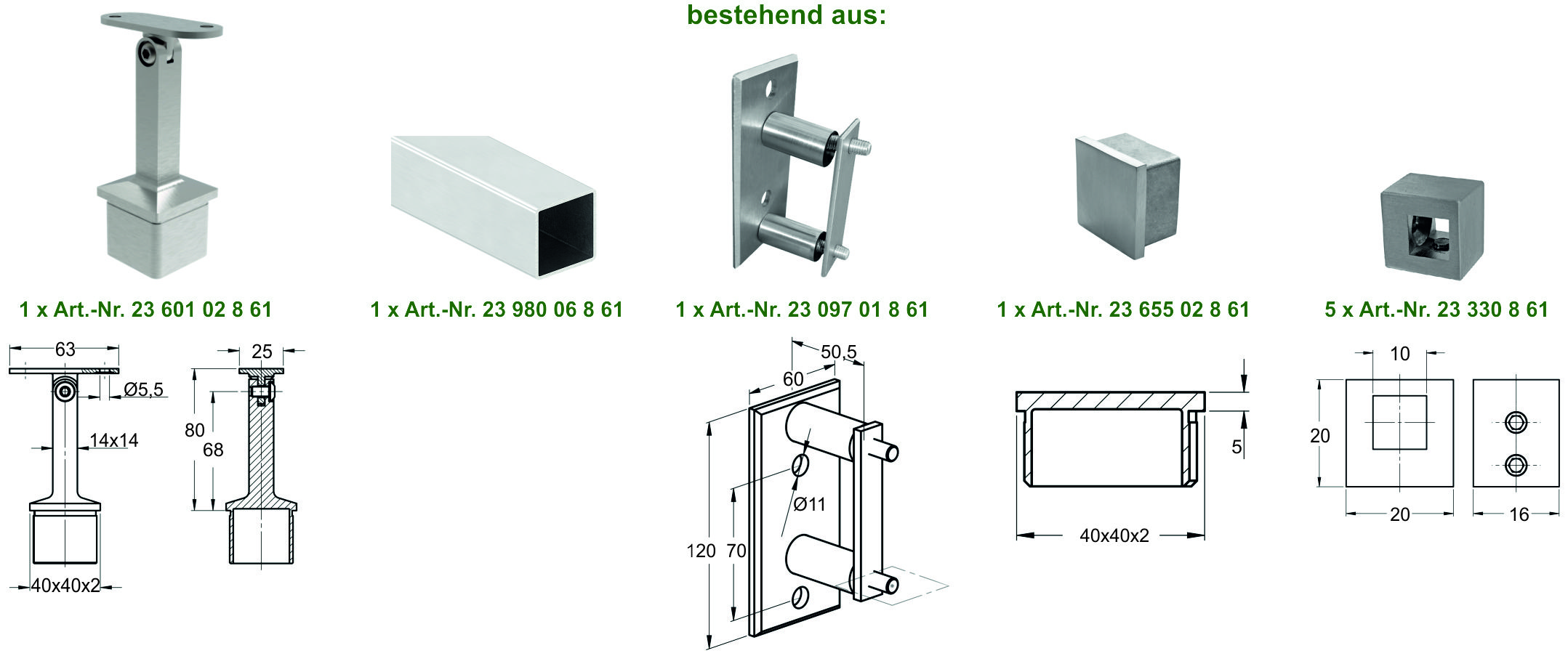 bestehend aus:

1 x Art.-Nr. 23 601 02 8 61

1 x Art.-Nr. 23 980 06 8 61

1 x Art.-Nr. 23 097 01 8 61

1 x Art.-Nr. 23 655 02 8 61

5 x Art.-Nr. 23 330 8 61

63
Ø5,5
14x14
40x40x2
25
80
68

50,5
60
Ø11
120
70

5
40x40x2

10
20
20
16