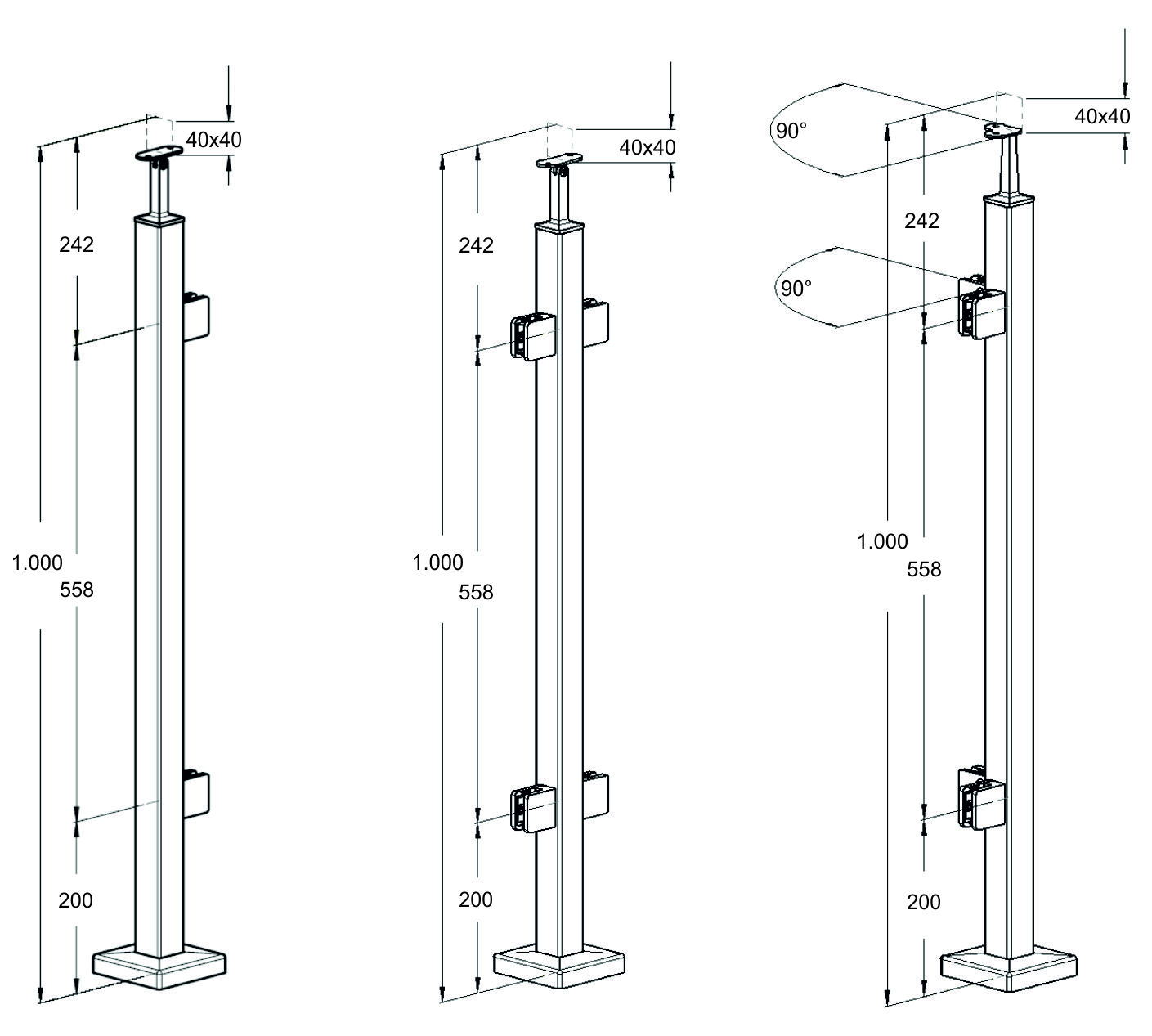 40x40
242
1.000
558
200

40x40
242
1.000
558
200

90°
40x40
242
90°
1.000
558
200