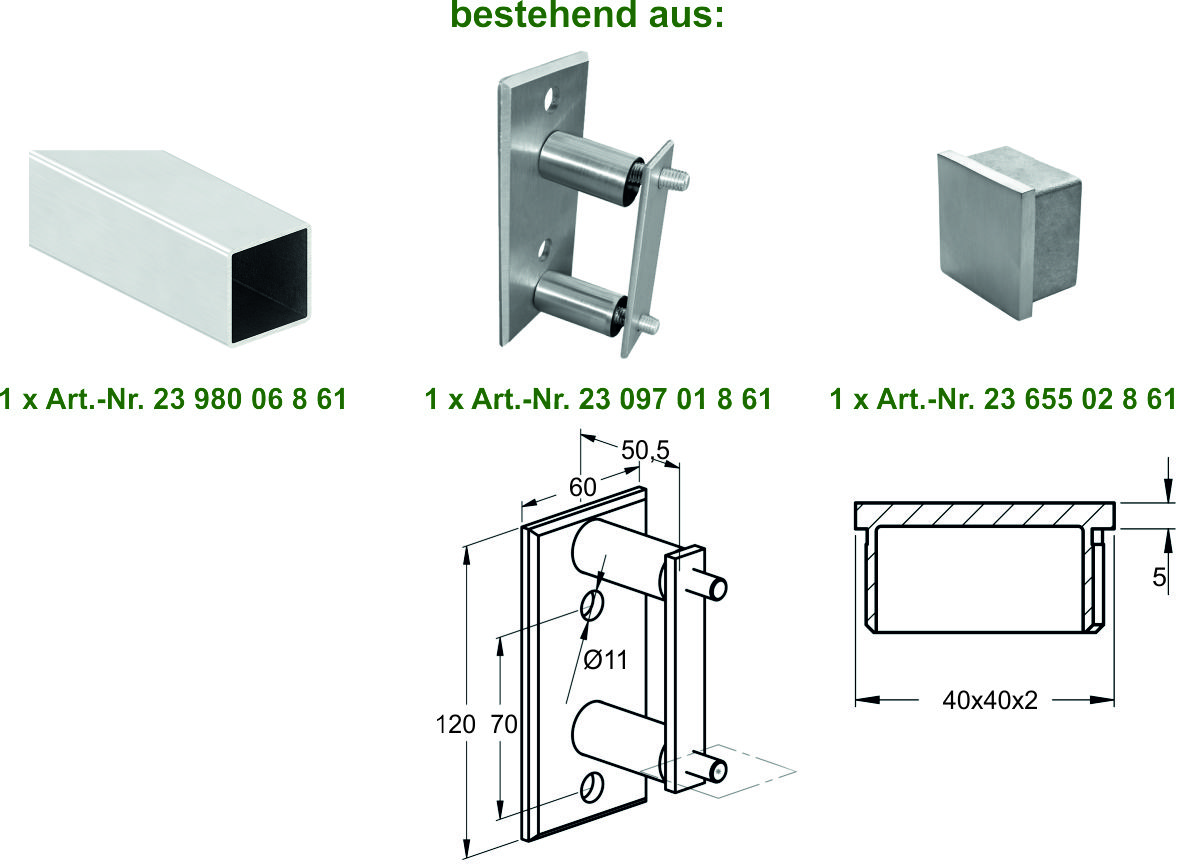 bestehend aus:

1 x Art.-Nr. 23 980 06 8 61

1 x Art.-Nr. 23 097 01 8 61

1 x Art.-Nr. 23 655 02 8 61

50,5
60
Ø11
120
70

5
40x40x2